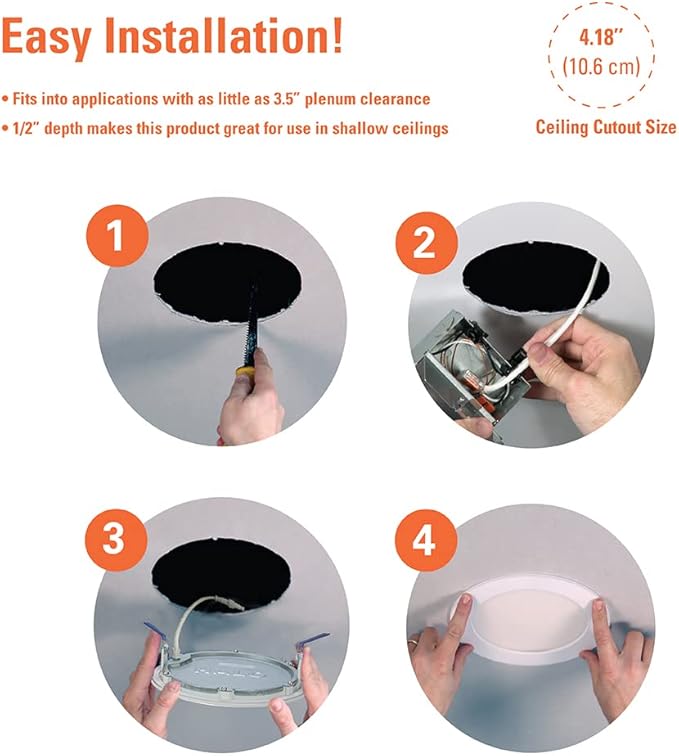 Easy Installation!

• Fits into applications with as little as 3.5" plenum clearance
• 1/2" depth makes this product great for use in shallow ceilings

4.18"
(10.6 cm)

Ceiling Cutout Size

1

2

3

4