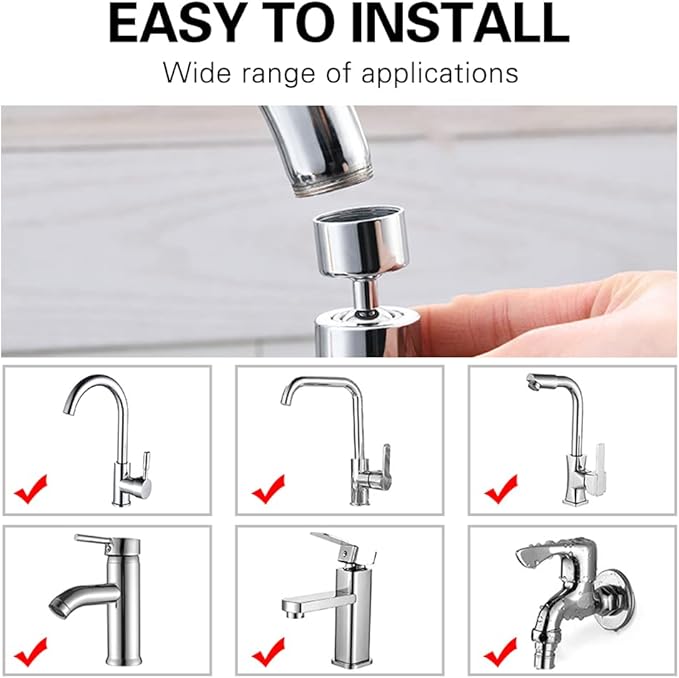 EASY TO INSTALL

Wide range of applications