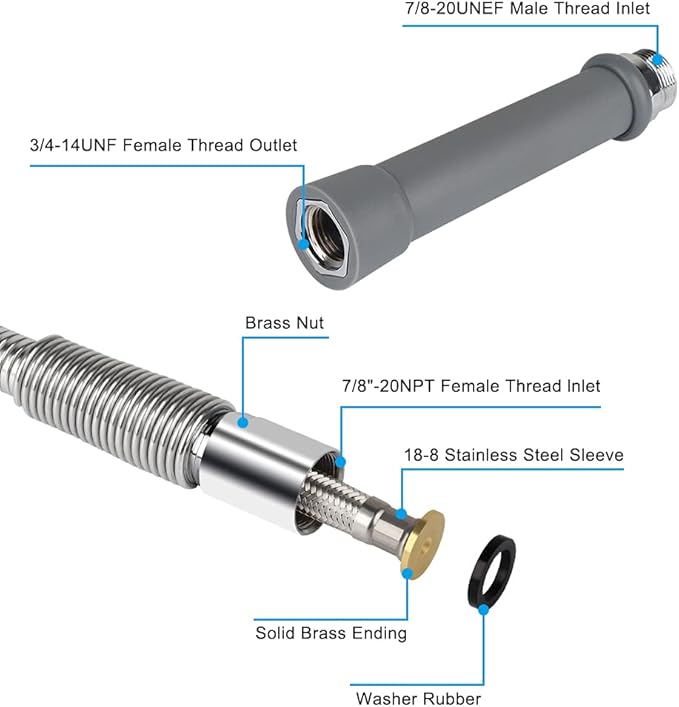 7/8-20UNEF Male Thread Inlet

3/4-14UNF Female Thread Outlet

Brass Nut

7/8"-20NPT Female Thread Inlet

18-8 Stainless Steel Sleeve

Solid Brass Ending

Washer Rubber