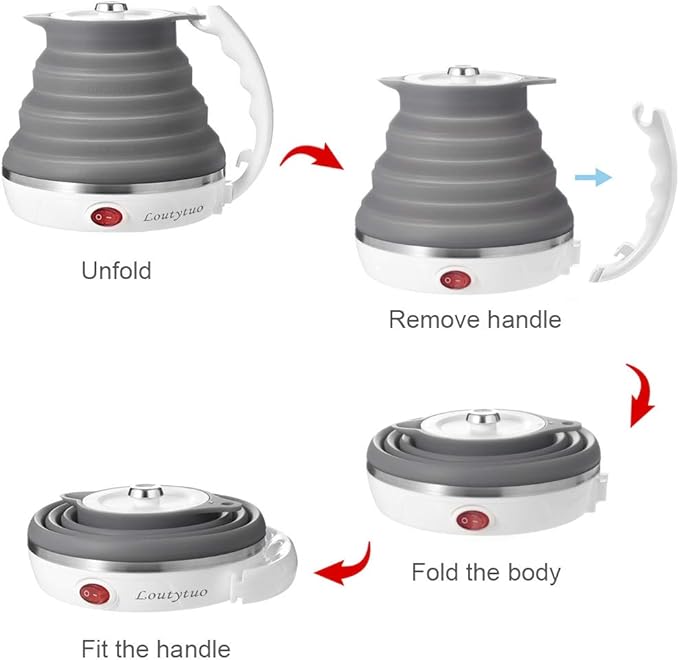 Loutytuo

Unfold

Remove handle

Fold the body

Loutytuo

Fit the handle