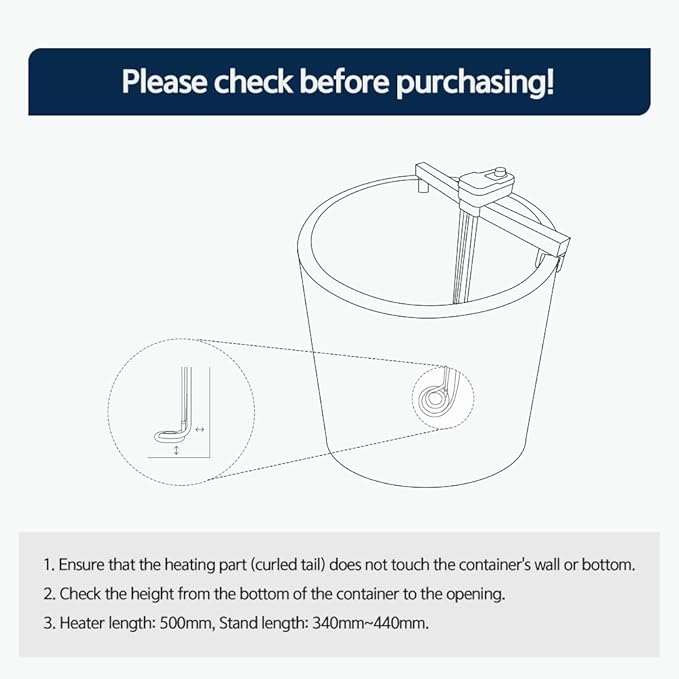 Please check before purchasing!

1. Ensure that the heating part (curled tail) does not touch the container's wall or bottom.

2. Check the height from the bottom of the container to the opening.

3. Heater length: 500mm, Stand length: 340mm~440mm.