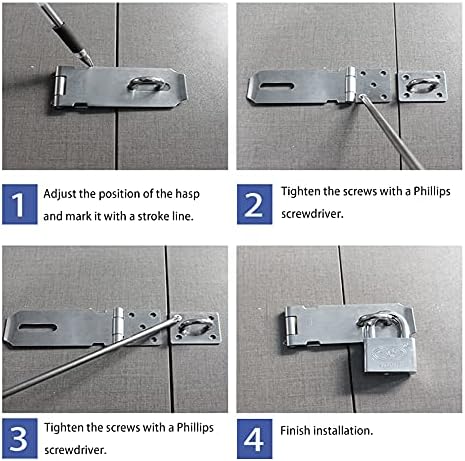 1 Adjust the position of the hasp and mark it with a stroke line.

2 Tighten the screws with a Phillips screwdriver.

3 Tighten the screws with a Phillips screwdriver.

4 Finish installation.