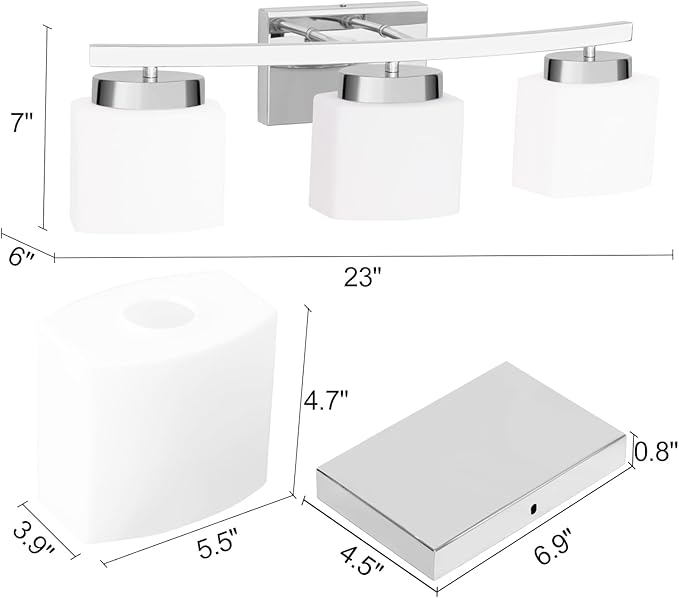 7"

6"

23"

4.7"

0.8"

3.9"

5.5"

4.5"

6.9"