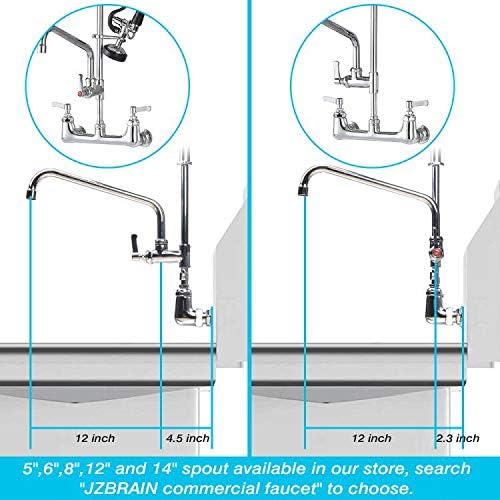 12 inch
4.5 inch
12 inch
2.3 inch

5",6",8",12" and 14" spout available in our store, search "JZBRAIN commercial faucet" to choose.