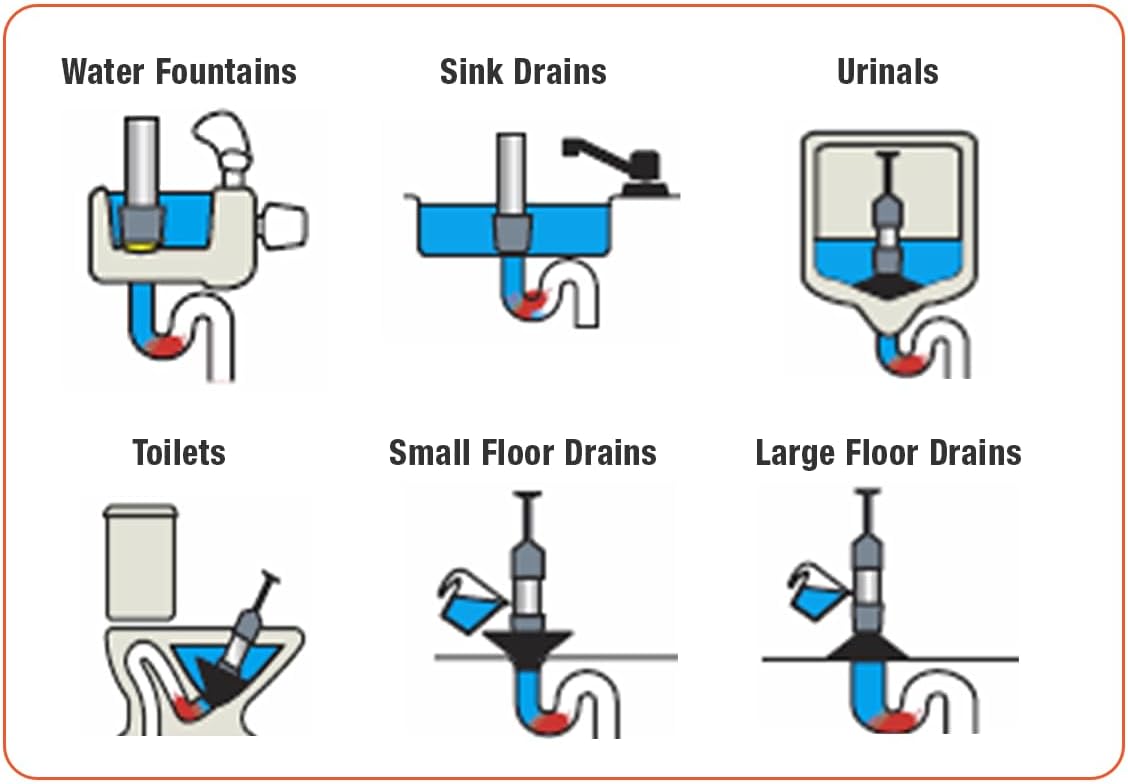 Water Fountains

Sink Drains

Urinals

Toilets

Small Floor Drains

Large Floor Drains