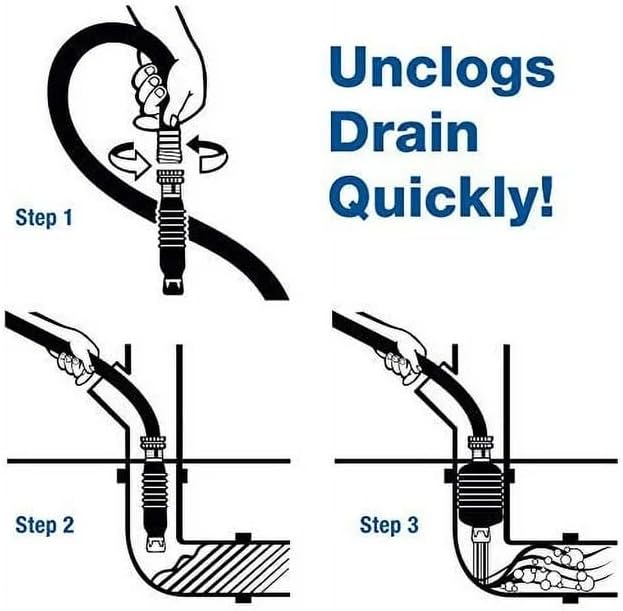 Unclogs Drain Quickly!

Step 1

Step 2

Step 3