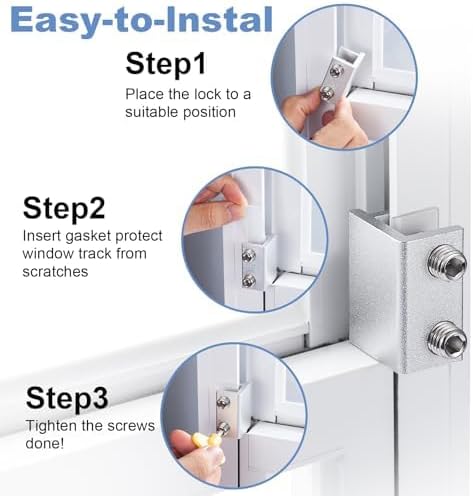 Easy-to-Instal

Step1
Place the lock to a suitable position

Step2
Insert gasket protect window track from scratches

Step3
Tighten the screws done!