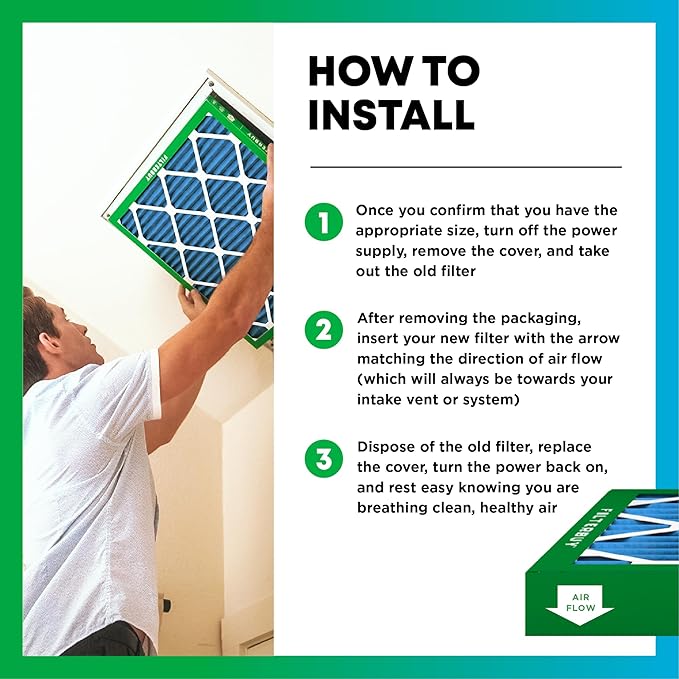 FILTERBUY

HOW TO INSTALL

1 Once you confirm that you have the appropriate size, turn off the power supply, remove the cover, and take out the old filter

2 After removing the packaging, insert your new filter with the arrow matching the direction of air flow (which will always be towards your intake vent or system)

3 Dispose of the old filter, replace the cover, turn the power back on, and rest easy knowing you are breathing clean, healthy air

FILTERBUY

AIR FLOW