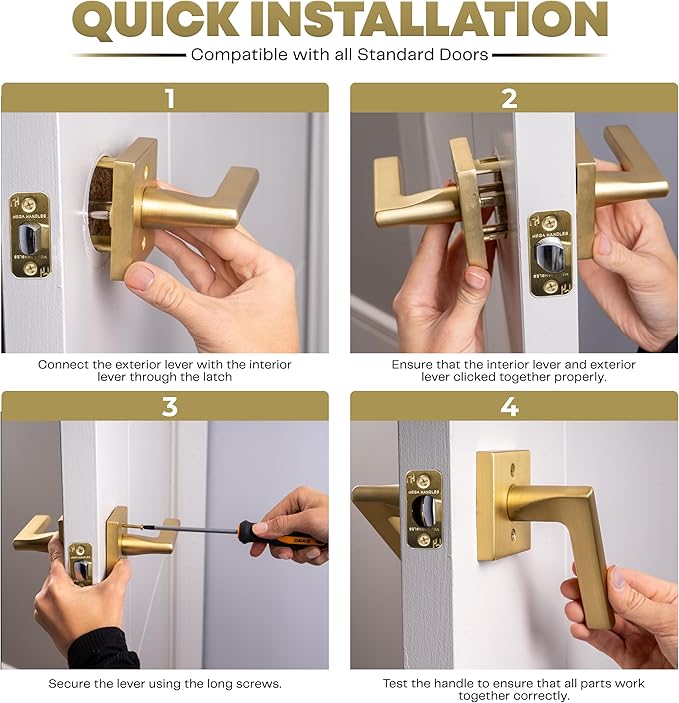 QUICK INSTALLATION

Compatible with all Standard Doors

1

MEGA HANDLES

Connect the exterior lever with the interior lever through the latch

2

Ensure that the interior lever and exterior lever clicked together properly.

3

DEKO

Secure the lever using the long screws.

4

MEGA HANDLES

Test the handle to ensure that all parts work together correctly.