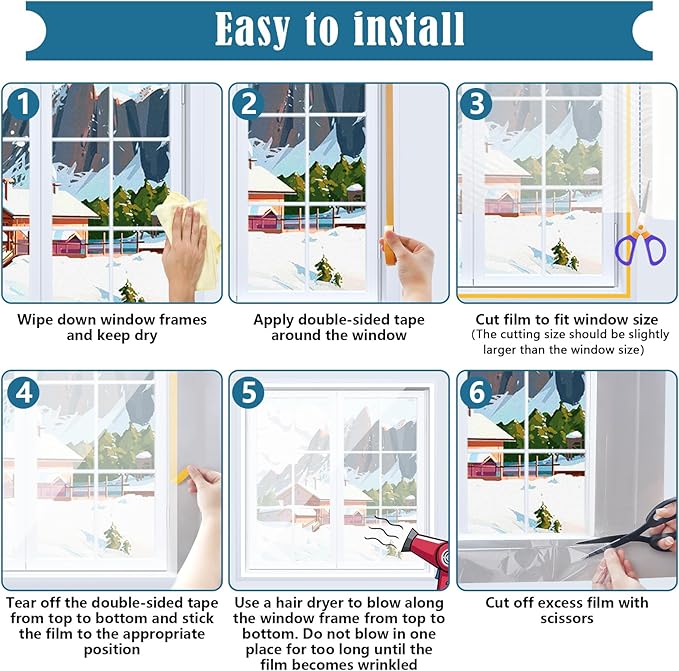 Easy to install

1

Wipe down window frames and keep dry

2

Apply double-sided tape around the window

3

Cut film to fit window size
(The cutting size should be slightly larger than the window size)

4

Tear off the double-sided tape from top to bottom and stick the film to the appropriate position

5

Use a hair dryer to blow along the window frame from top to bottom. Do not blow in one place for too long until the film becomes wrinkled

6

Cut off excess film with scissors