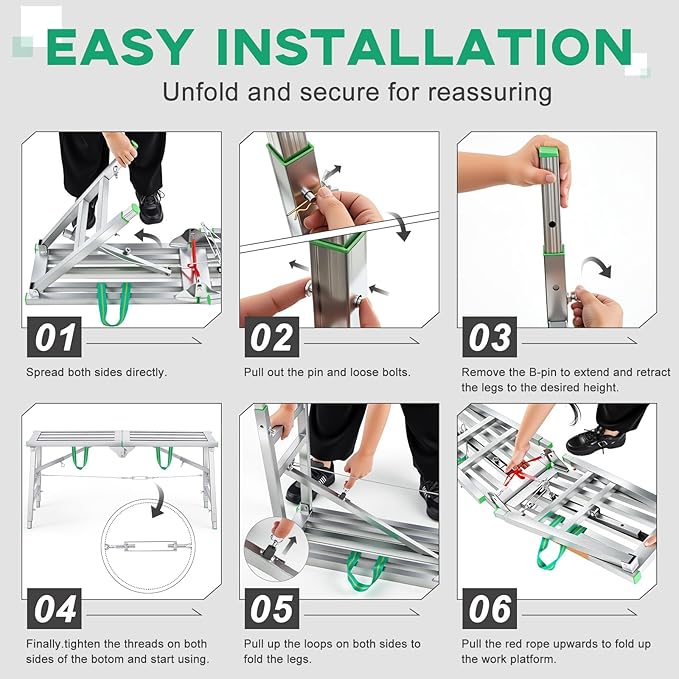 EASY INSTALLATION

Unfold and secure for reassuring

01

Spread both sides directly.

02

Pull out the pin and loose bolts.

03

Remove the B-pin to extend and retract the legs to the desired height.

04

Finally.tighten the threads on both sides of the botom and start using.

05

Pull up the loops on both sides to fold the legs.

06

Pull the red rope upwards to fold up the work platform.