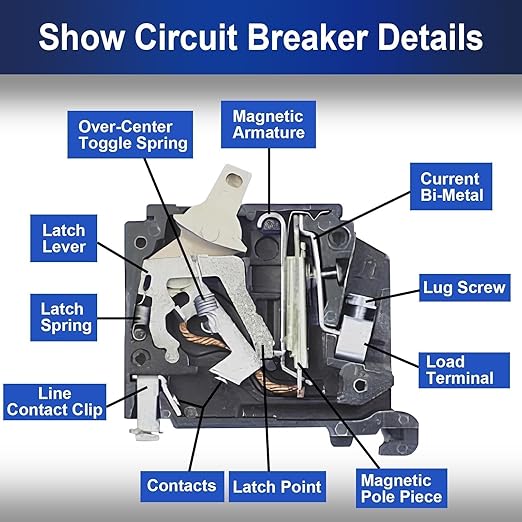 Show Circuit Breaker Details

Over-Center Toggle Spring

Magnetic Armature

Current Bi-Metal

Latch Lever

Lug Screw

Latch Spring

Load Terminal

Line Contact Clip

Contacts

Latch Point

Magnetic Pole Piece