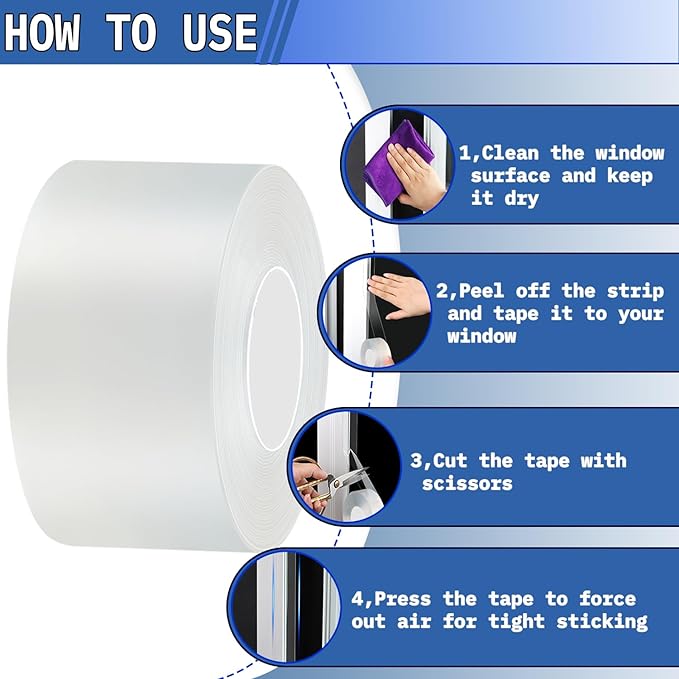 HOW TO USE

1,Clean the window surface and keep it dry

2,Peel off the strip and tape it to your window

3,Cut the tape with scissors

4,Press the tape to force out air for tight sticking