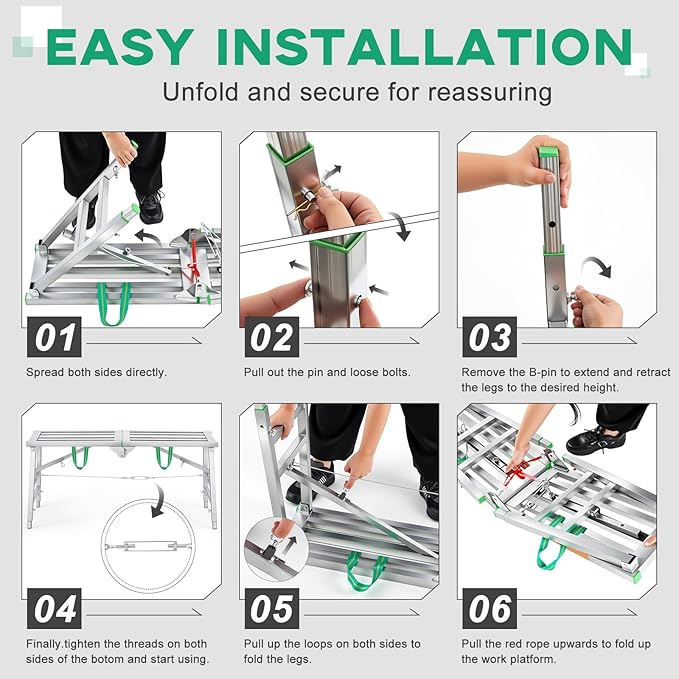 EASY INSTALLATION

Unfold and secure for reassuring

01

Spread both sides directly.

02

Pull out the pin and loose bolts.

03

Remove the B-pin to extend and retract the legs to the desired height.

04

Finally.tighten the threads on both sides of the botom and start using.

05

Pull up the loops on both sides to fold the legs.

06

Pull the red rope upwards to fold up the work platform.