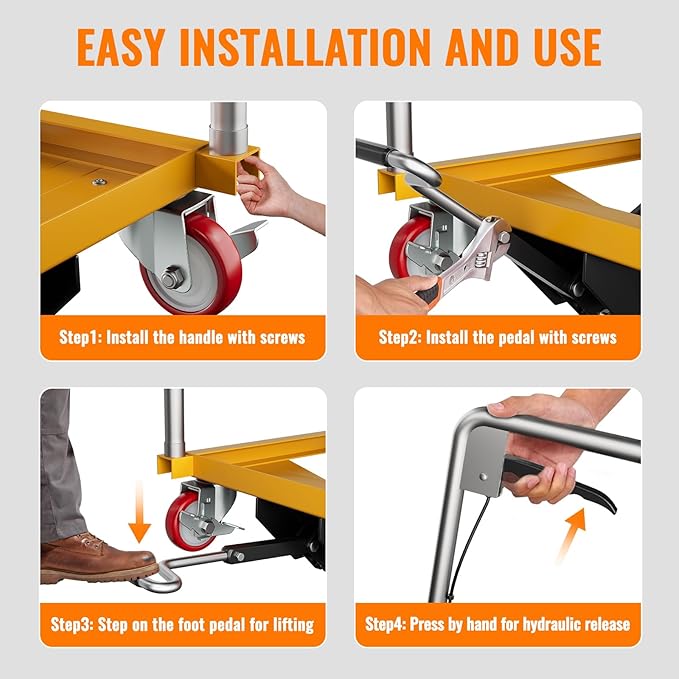 EASY INSTALLATION AND USE

Step1: Install the handle with screws

Step2: Install the pedal with screws

Step3: Step on the foot pedal for lifting

Step4: Press by hand for hydraulic release