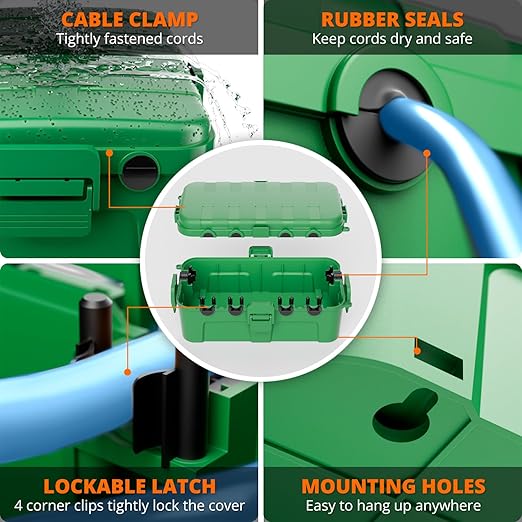 CABLE CLAMP
Tightly fastened cords

RUBBER SEALS
Keep cords dry and safe

LOCKABLE LATCH
4 corner clips tightly lock the cover

MOUNTING HOLES
Easy to hang up anywhere