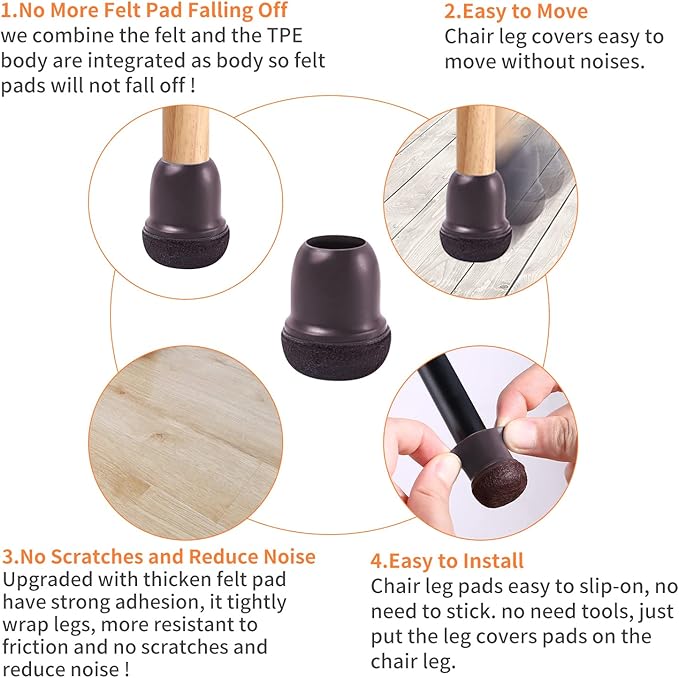 1.No More Felt Pad Falling Off
we combine the felt and the TPE body are integrated as body so felt pads will not fall off !

2.Easy to Move
Chair leg covers easy to move without noises.

3.No Scratches and Reduce Noise
Upgraded with thicken felt pad have strong adhesion, it tightly wrap legs, more resistant to friction and no scratches and reduce noise !

4.Easy to Install
Chair leg pads easy to slip-on, no need to stick. no need tools, just put the leg covers pads on the chair leg.