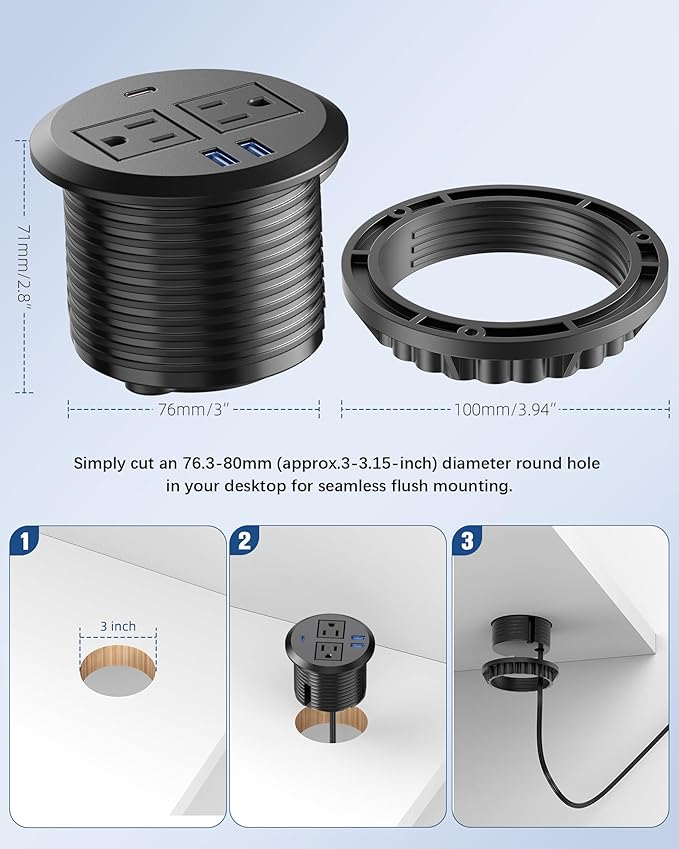 71mm/2.8"

76mm/3"

100mm/3.94"

Simply cut an 76.3-80mm (approx.3-3.15-inch) diameter round hole in your desktop for seamless flush mounting.

1

3 inch

2

3