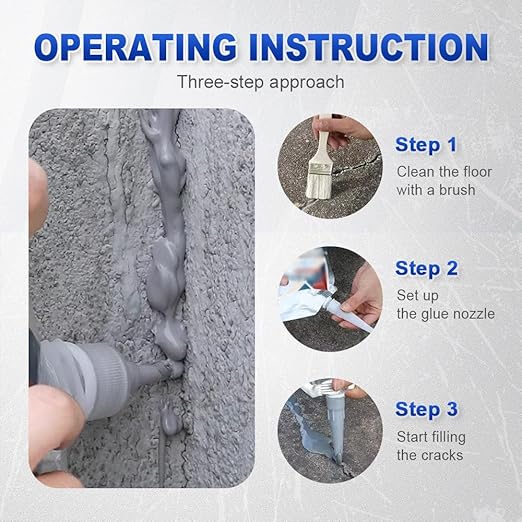 OPERATING INSTRUCTION

Three-step approach

Step 1

Clean the floor with a brush

Step 2

Set up the glue nozzle

Step 3

Start filling the cracks