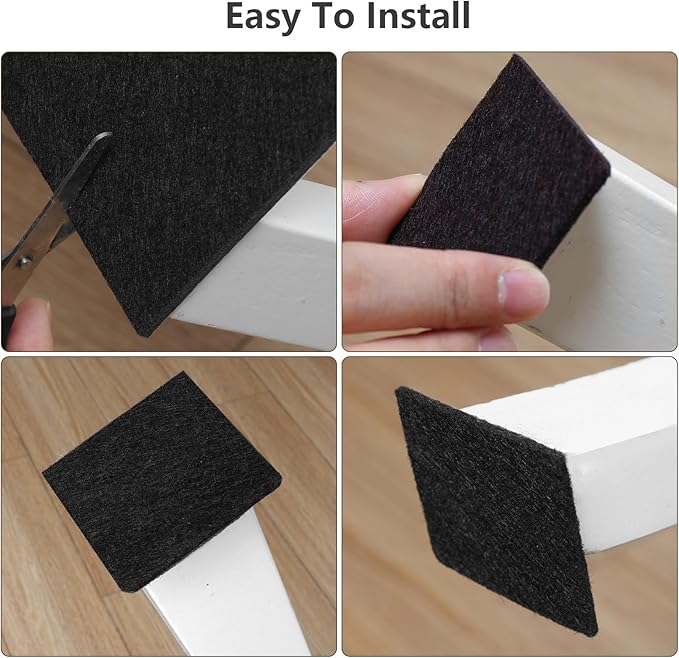 Easy To Install