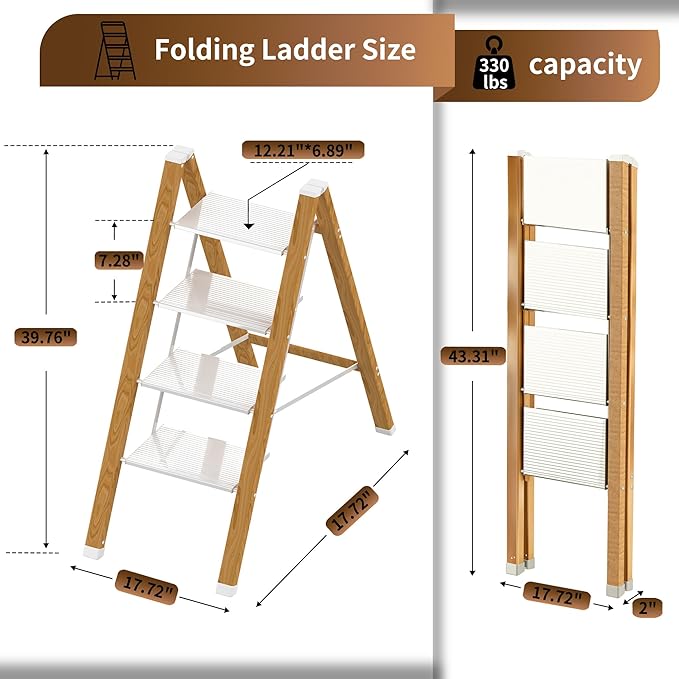 Folding Ladder Size

330 lbs capacity

12.21"*6.89"

7.28"

39.76"

17.72"

17.72"

43.31"

17.72"

2"