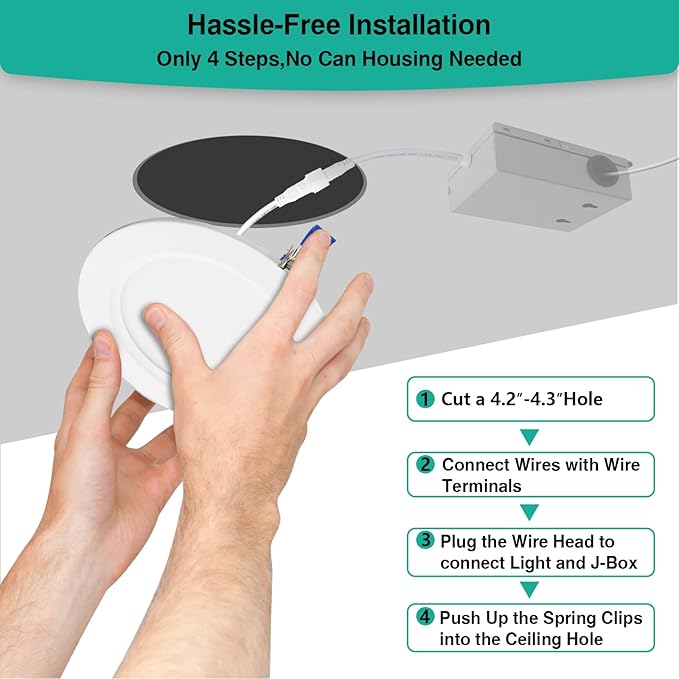 Hassle-Free Installation
Only 4 Steps,No Can Housing Needed

1 Cut a 4.2″-4.3″Hole

2 Connect Wires with Wire Terminals

3 Plug the Wire Head to connect Light and J-Box

4 Push Up the Spring Clips into the Ceiling Hole