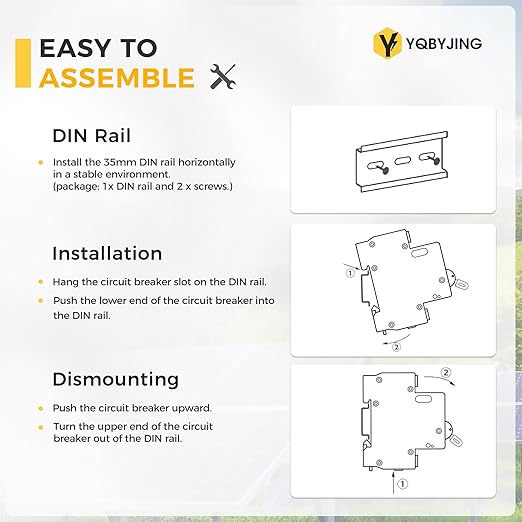 EASY TO
ASSEMBLE

YQBYJING

DIN Rail

Install the 35mm DIN rail horizontally in a stable environment. (package: 1x DIN rail and 2 x screws.)

Installation

Hang the circuit breaker slot on the DIN rail.

Push the lower end of the circuit breaker into the DIN rail.

①
②

Dismounting

Push the circuit breaker upward.

Turn the upper end of the circuit breaker out of the DIN rail.

②
①