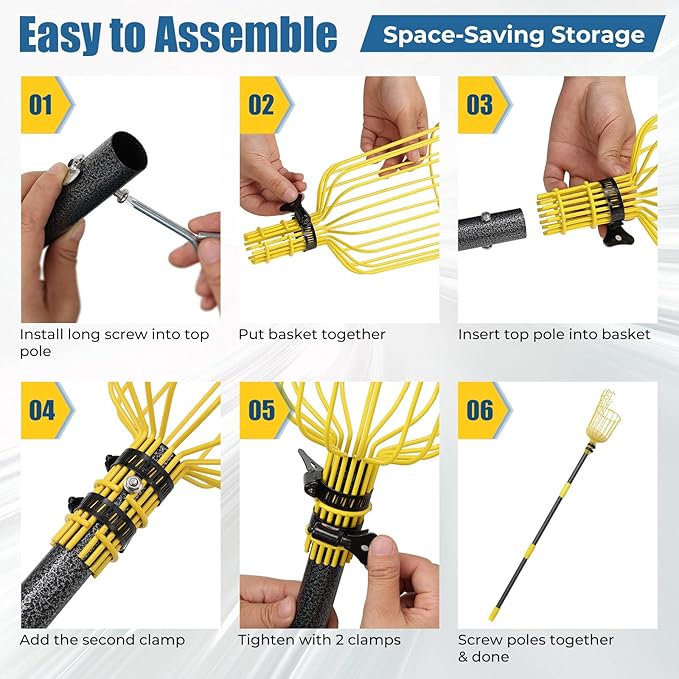 Easy to Assemble

Space-Saving Storage

01

Install long screw into top pole

02

Put basket together

03

Insert top pole into basket

04

Add the second clamp

05

Tighten with 2 clamps

06

Screw poles together & done