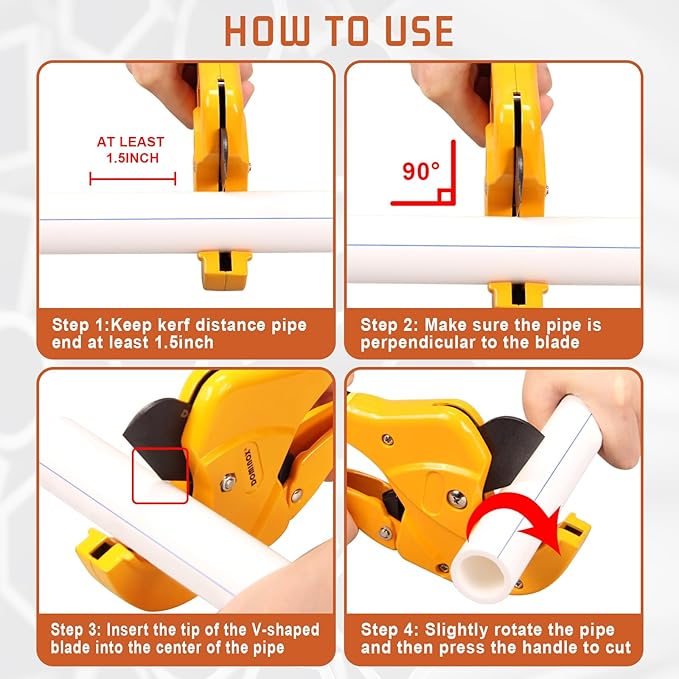 HOW TO USE

AT LEAST 1.5INCH

Step 1:Keep kerf distance pipe end at least 1.5inch

90°

Step 2: Make sure the pipe is perpendicular to the blade

DOMINOX

Step 3: Insert the tip of the V-shaped blade into the center of the pipe

Step 4: Slightly rotate the pipe and then press the handle to cut