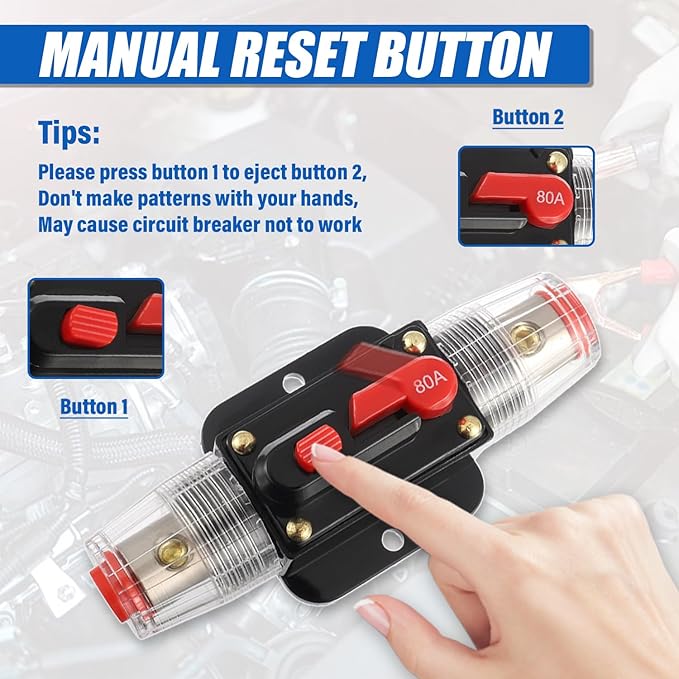 MANUAL RESET BUTTON

Tips:

Please press button 1 to eject button 2, Don't make patterns with your hands, May cause circuit breaker not to work

Button 2

80A

Button 1

80A