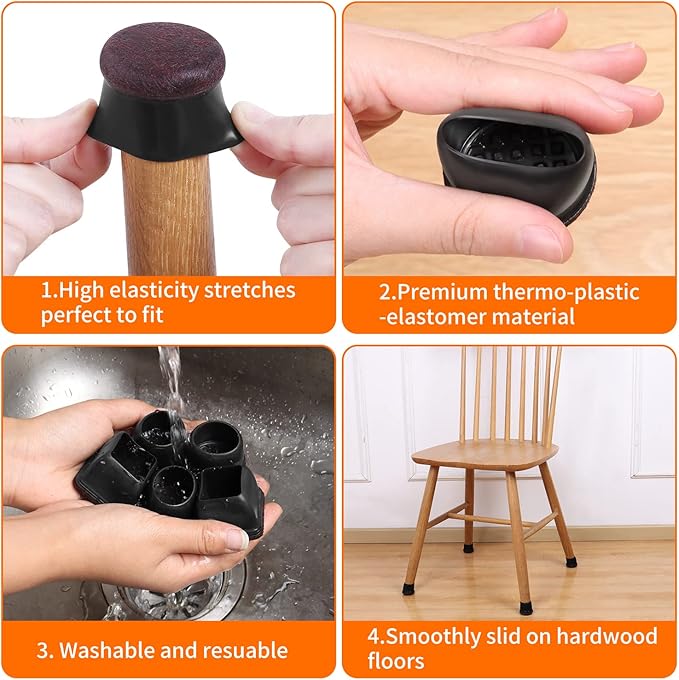 1.High elasticity stretches perfect to fit

2.Premium thermo-plastic -elastomer material

3. Washable and resuable

4.Smoothly slid on hardwood floors