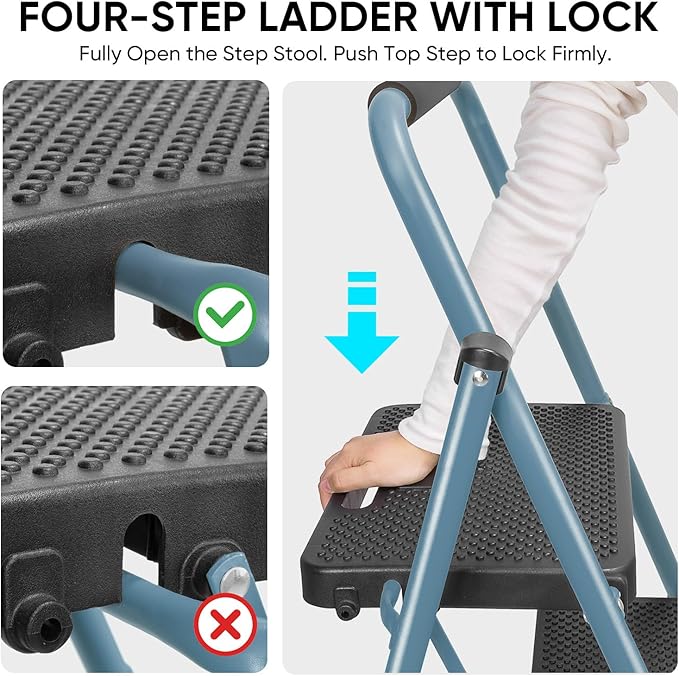 FOUR-STEP LADDER WITH LOCK

Fully Open the Step Stool. Push Top Step to Lock Firmly.