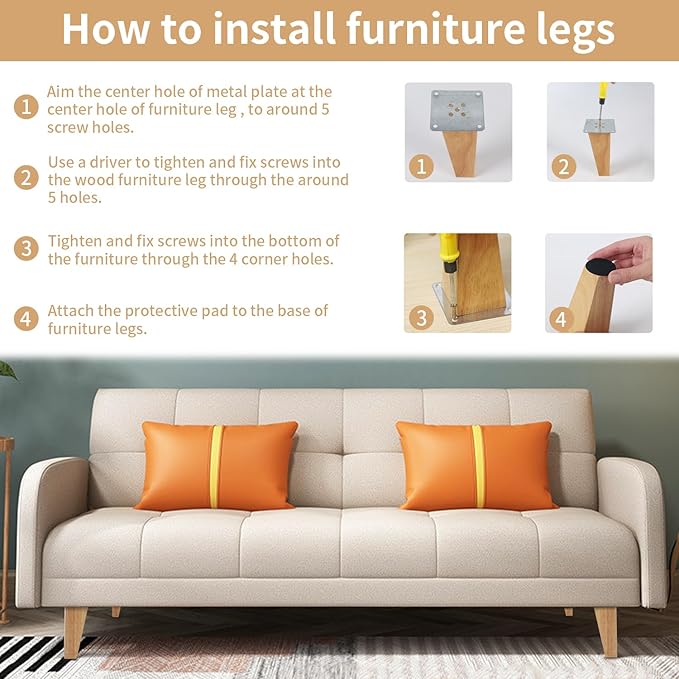 How to install furniture legs

1 Aim the center hole of metal plate at the center hole of furniture leg , to around 5 screw holes.

2 Use a driver to tighten and fix screws into the wood furniture leg through the around 5 holes.

3 Tighten and fix screws into the bottom of the furniture through the 4 corner holes.

4 Attach the protective pad to the base of furniture legs.

1

2

3

4