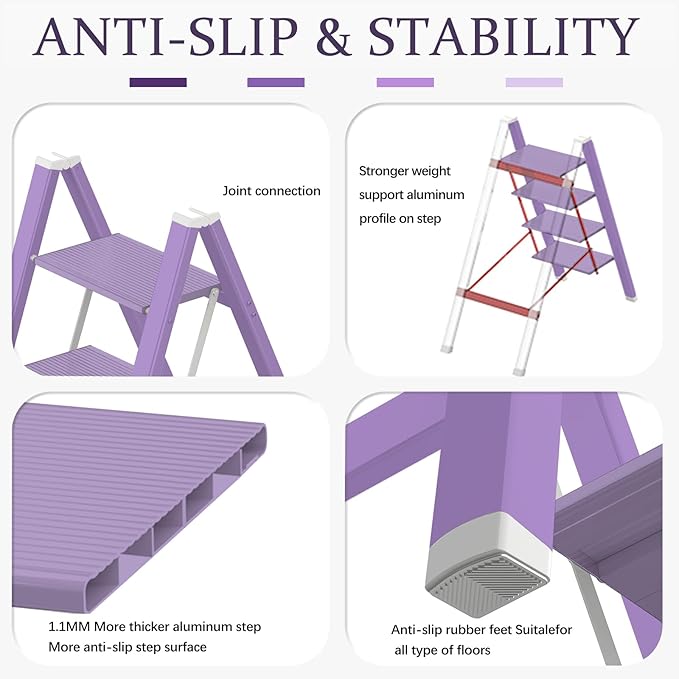 ANTI-SLIP & STABILITY

Joint connection

Stronger weight support aluminum profile on step

1.1MM More thicker aluminum step
More anti-slip step surface

Anti-slip rubber feet Suitalefor all type of floors