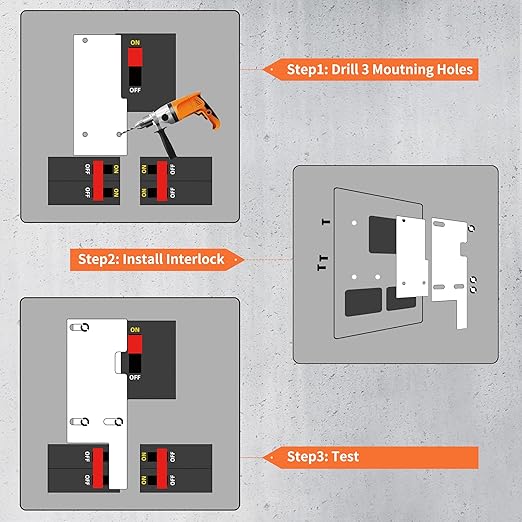 ON
OFF

Step1: Drill 3 Moutning Holes

OFF ON
OFF ON
ON OFF
ON OFF

Step2: Install Interlock

ON
OFF

OFF
OFF
ON OFF
ON OFF

Step3: Test