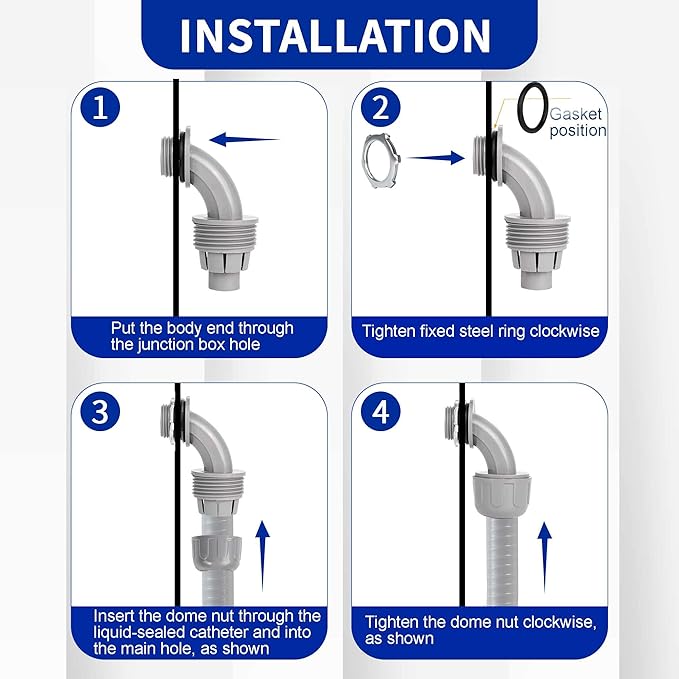 INSTALLATION

1

Put the body end through the junction box hole

2

Gasket position

Tighten fixed steel ring clockwise

3

Insert the dome nut through the liquid-sealed catheter and into the main hole, as shown

4

Tighten the dome nut clockwise, as shown