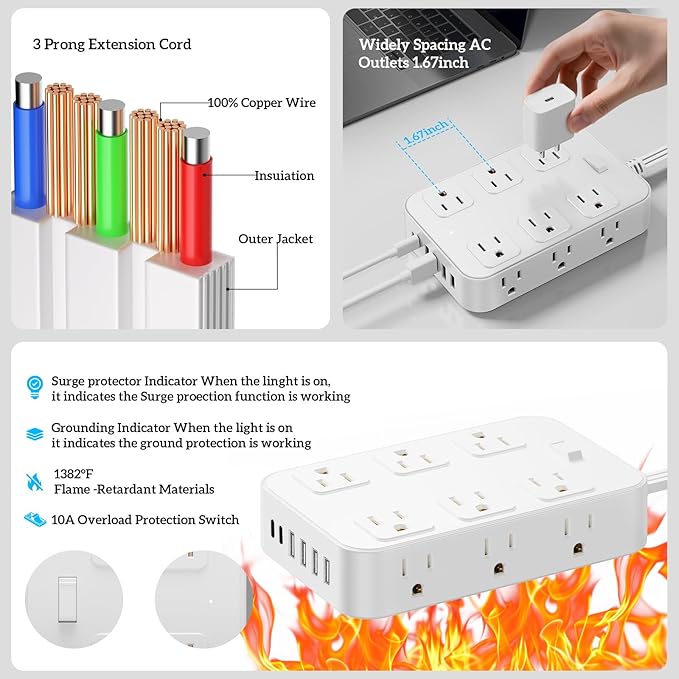 3 Prong Extension Cord

100% Copper Wire

Insuiation

Outer Jacket

Widely Spacing AC Outlets 1.67inch

1.67inch

Surge protector Indicator When the linght is on, it indicates the Surge proection function is working

Grounding Indicator When the light is on it indicates the ground protection is working

1382°F
Flame -Retardant Materials

10A Overload Protection Switch