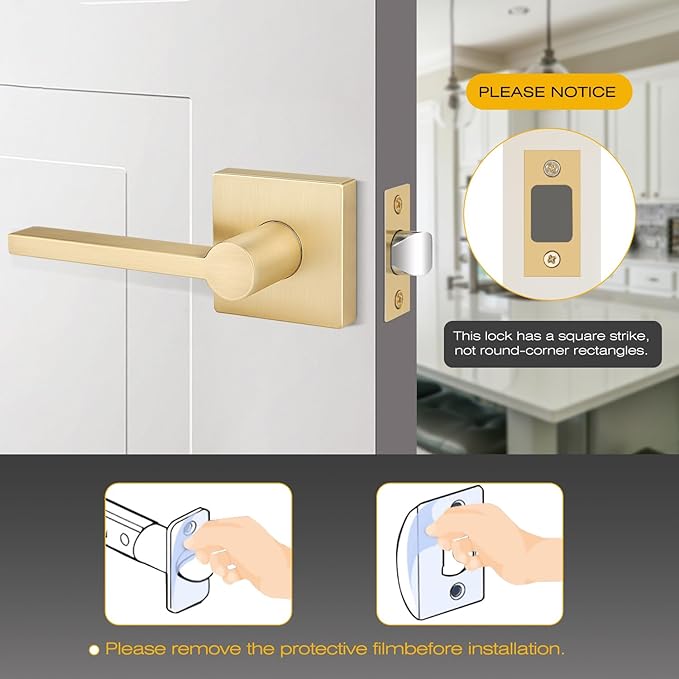 PLEASE NOTICE

This lock has a square strike, not round-corner rectangles.

Please remove the protective filmbefore installation.