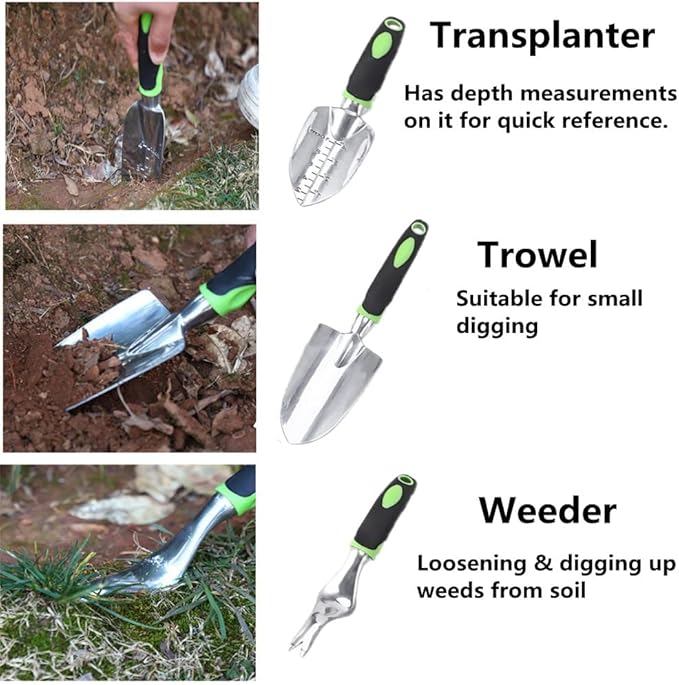 Transplanter

Has depth measurements on it for quick reference.

Trowel

Suitable for small digging

Weeder

Loosening & digging up weeds from soil