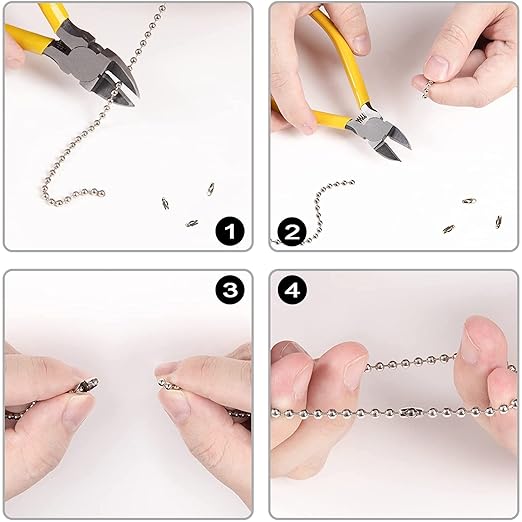 1

2

3

4