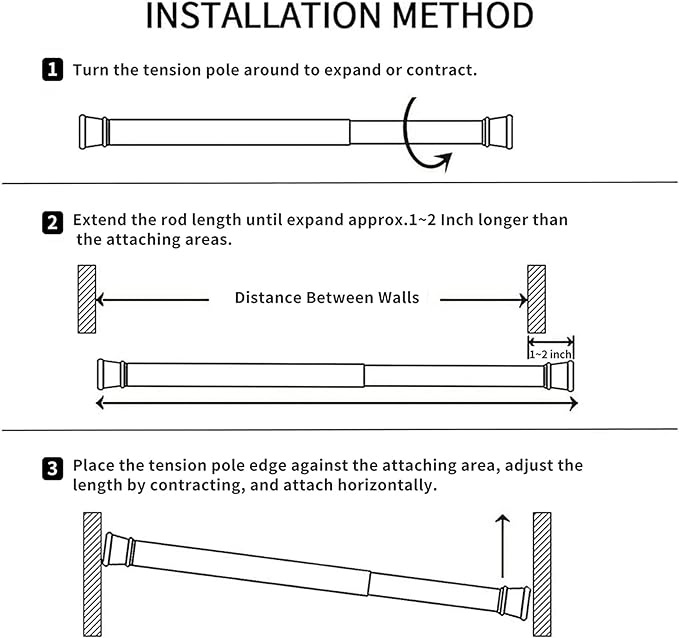 INSTALLATION METHOD

1 Turn the tension pole around to expand or contract.

2 Extend the rod length until expand approx.1~2 Inch longer than the attaching areas.

Distance Between Walls

1~2 inch

3 Place the tension pole edge against the attaching area, adjust the length by contracting, and attach horizontally.