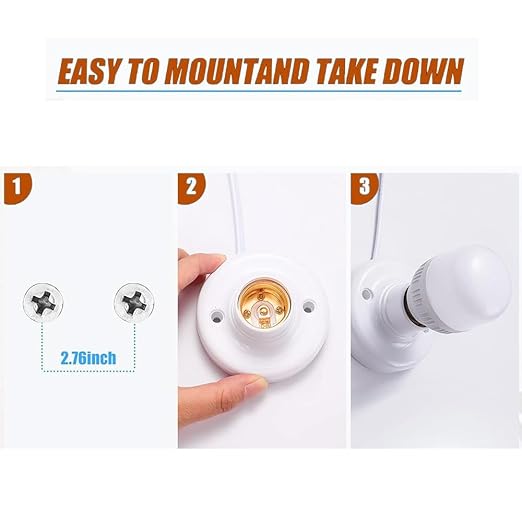 EASY TO MOUNTAND TAKE DOWN

1

2.76inch

2

3